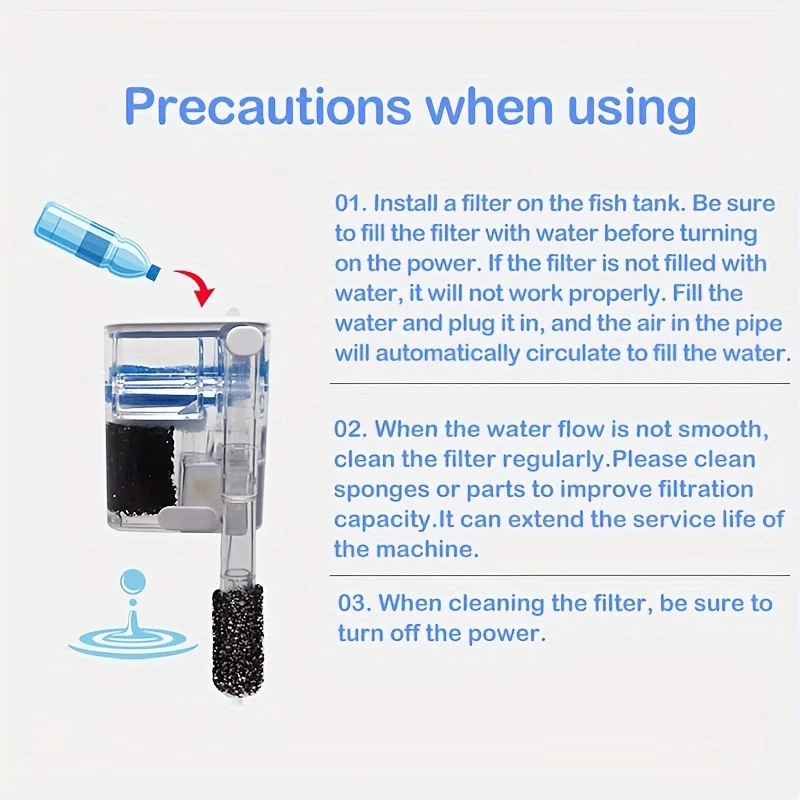 Precautions when using

01. Install a filter on the fish tank. Be sure to fill the filter with water before turning on the power. If the filter is not filled with water, it will not work properly. Fill the water and plug it in, and the air in the pipe will automatically circulate to fill the water.

02. When the water flow is not smooth, clean the filter regularly.Please clean sponges or parts to improve filtration capacity.It can extend the service life of the machine.

03. When cleaning the filter, be sure to turn off the power.