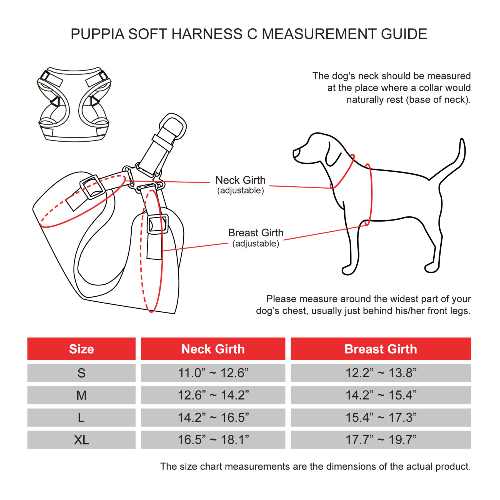 PUPPIA SOFT HARNESS C MEASUREMENT GUIDE

The dog's neck should be measured at the place where a collar would naturally rest (base of neck).

Neck Girth
(adjustable)

Breast Girth
(adjustable)

Please measure around the widest part of your dog's chest, usually just behind his/her front legs.

| Size | Neck Girth | Breast Girth |
|---|---|---|
| S | 11.0" ~ 12.6" | 12.2" ~ 13.8" |
| M | 12.6" ~ 14.2" | 14.2" ~ 15.4" |
| L | 14.2" ~ 16.5" | 15.4" ~ 17.3" |
| XL | 16.5" ~ 18.1" | 17.7" ~ 19.7" |

The size chart measurements are the dimensions of the actual product.