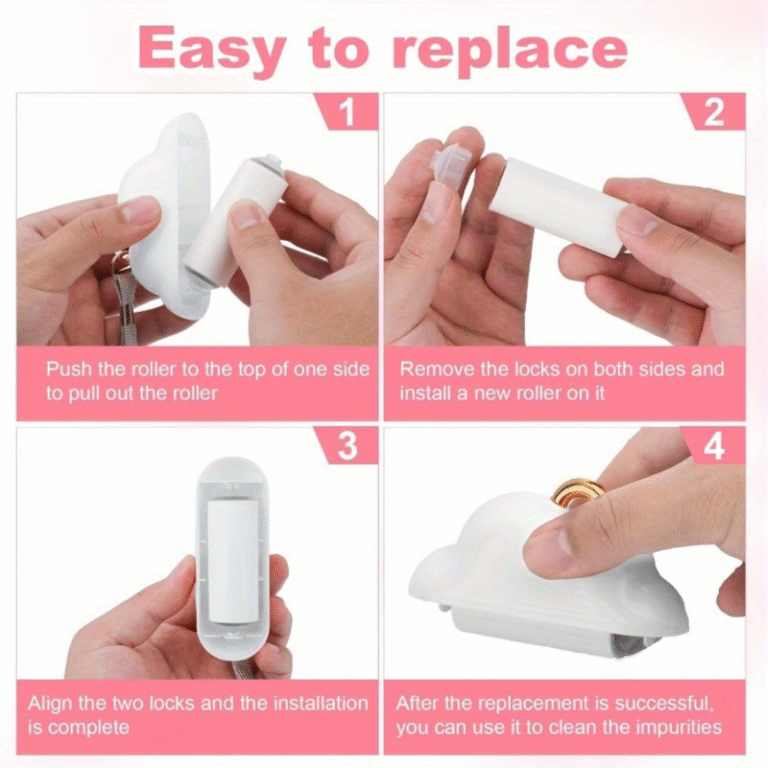 Easy to replace

1

Push the roller to the top of one side to pull out the roller

2

Remove the locks on both sides and install a new roller on it

3

Align the two locks and the installation is complete

4

After the replacement is successful, you can use it to clean the impurities