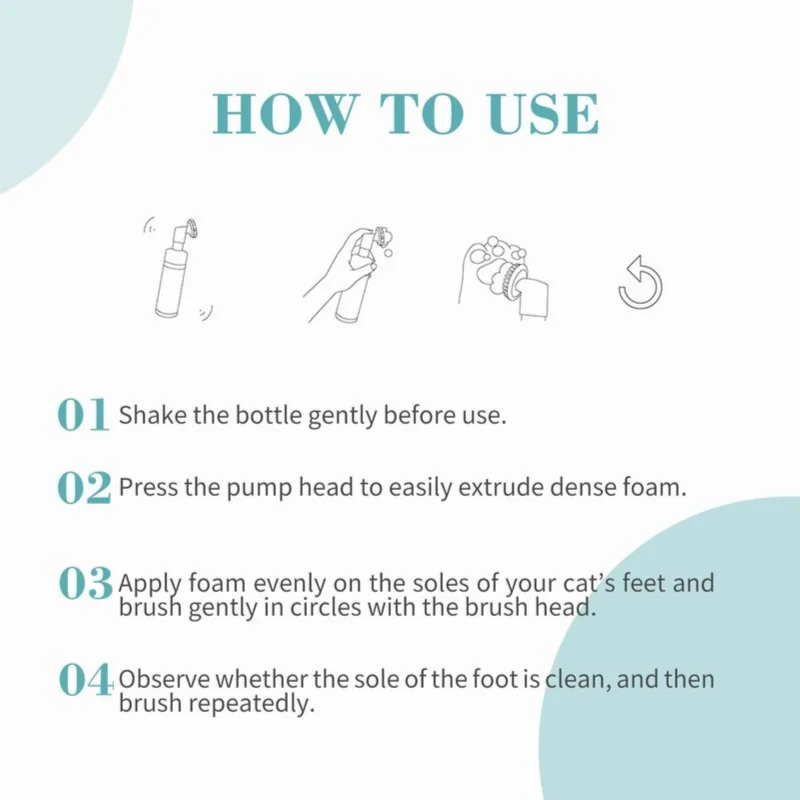 HOW TO USE

01 Shake the bottle gently before use.

02 Press the pump head to easily extrude dense foam.

03 Apply foam evenly on the soles of your cat's feet and brush gently in circles with the brush head.

04 Observe whether the sole of the foot is clean, and then brush repeatedly.