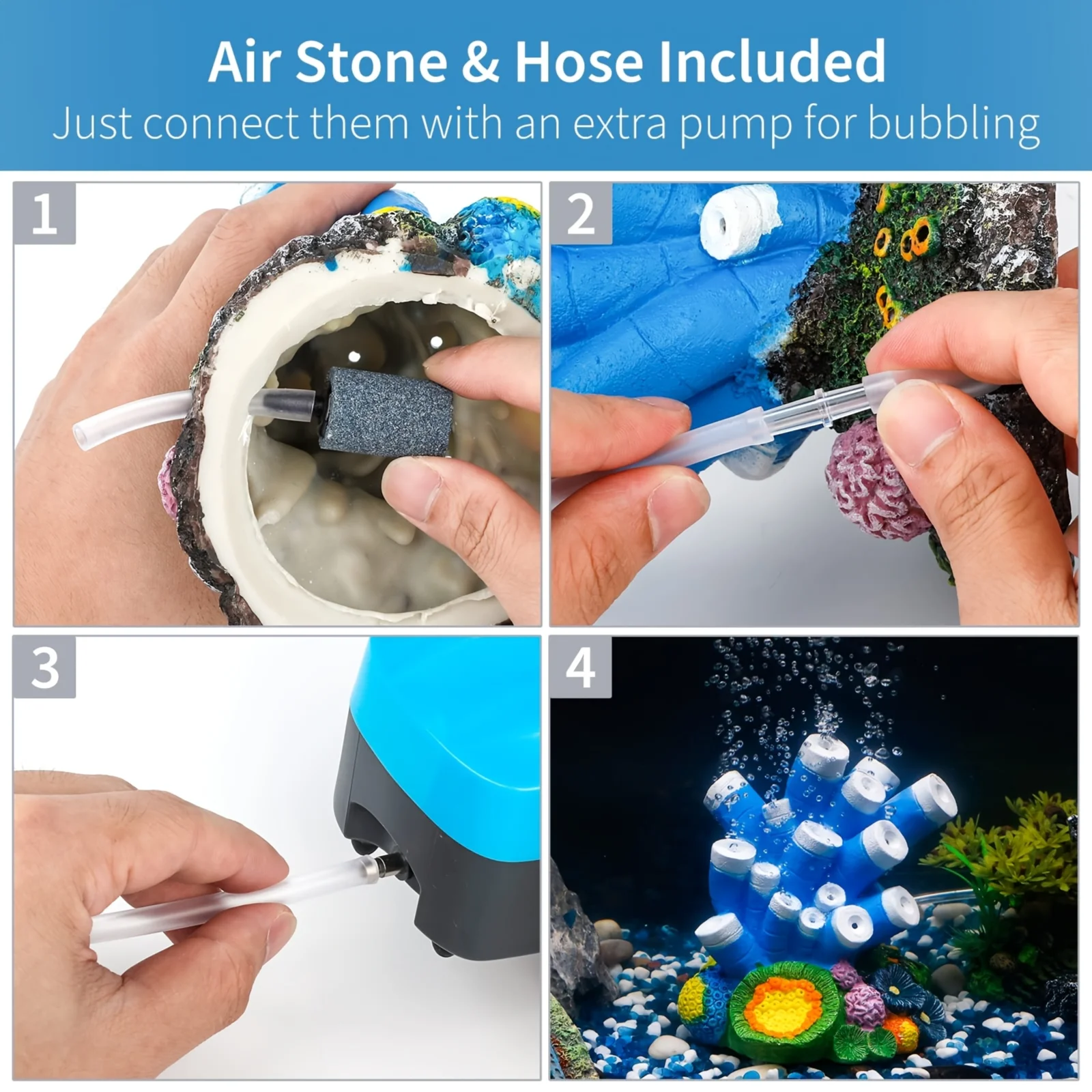 Air Stone & Hose Included
Just connect them with an extra pump for bubbling

1

2

3

4