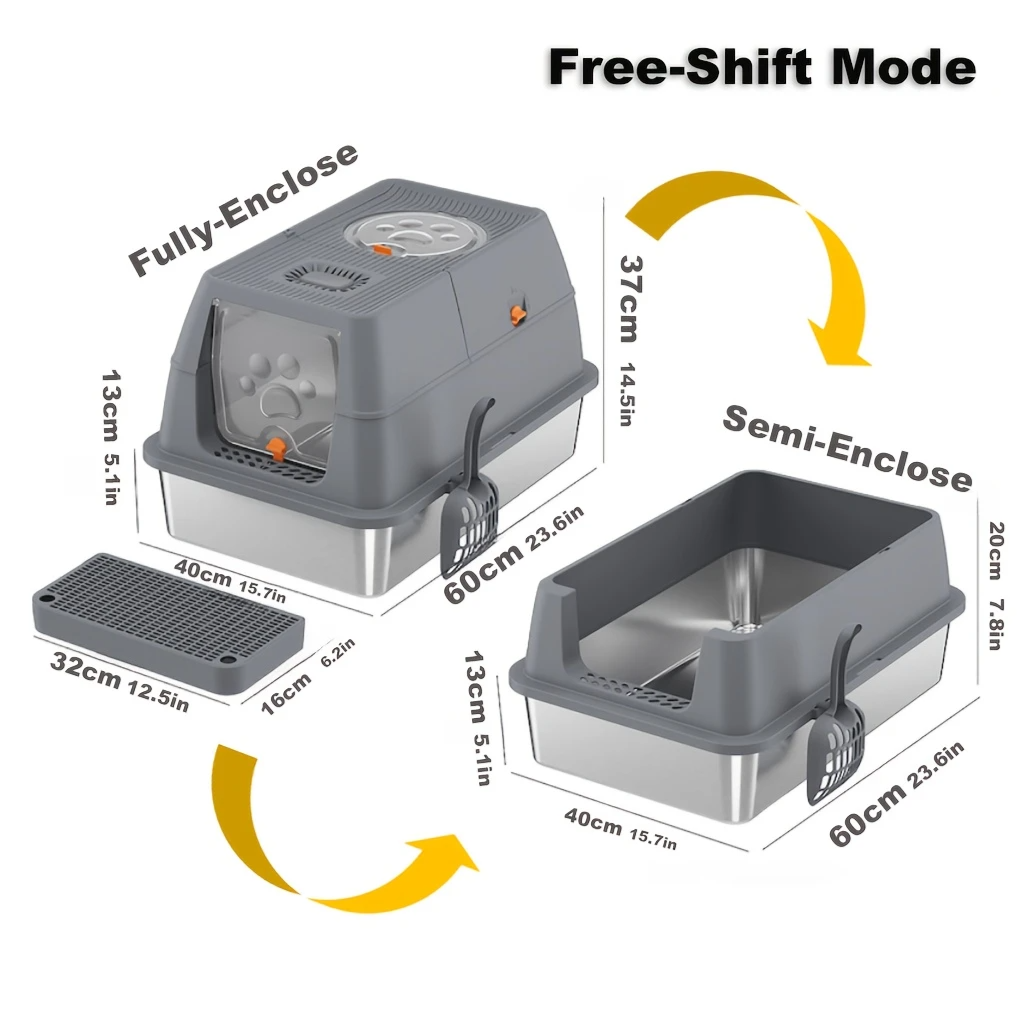 Free-Shift Mode

Fully-Enclose

37cm 14.5in

13cm 5.1in

40cm 15.7in

60cm 23.6in

32cm 12.5in

16cm 6.2in

Semi-Enclose

20cm 7.8in

13cm 5.1in

40cm 15.7in

60cm 23.6in