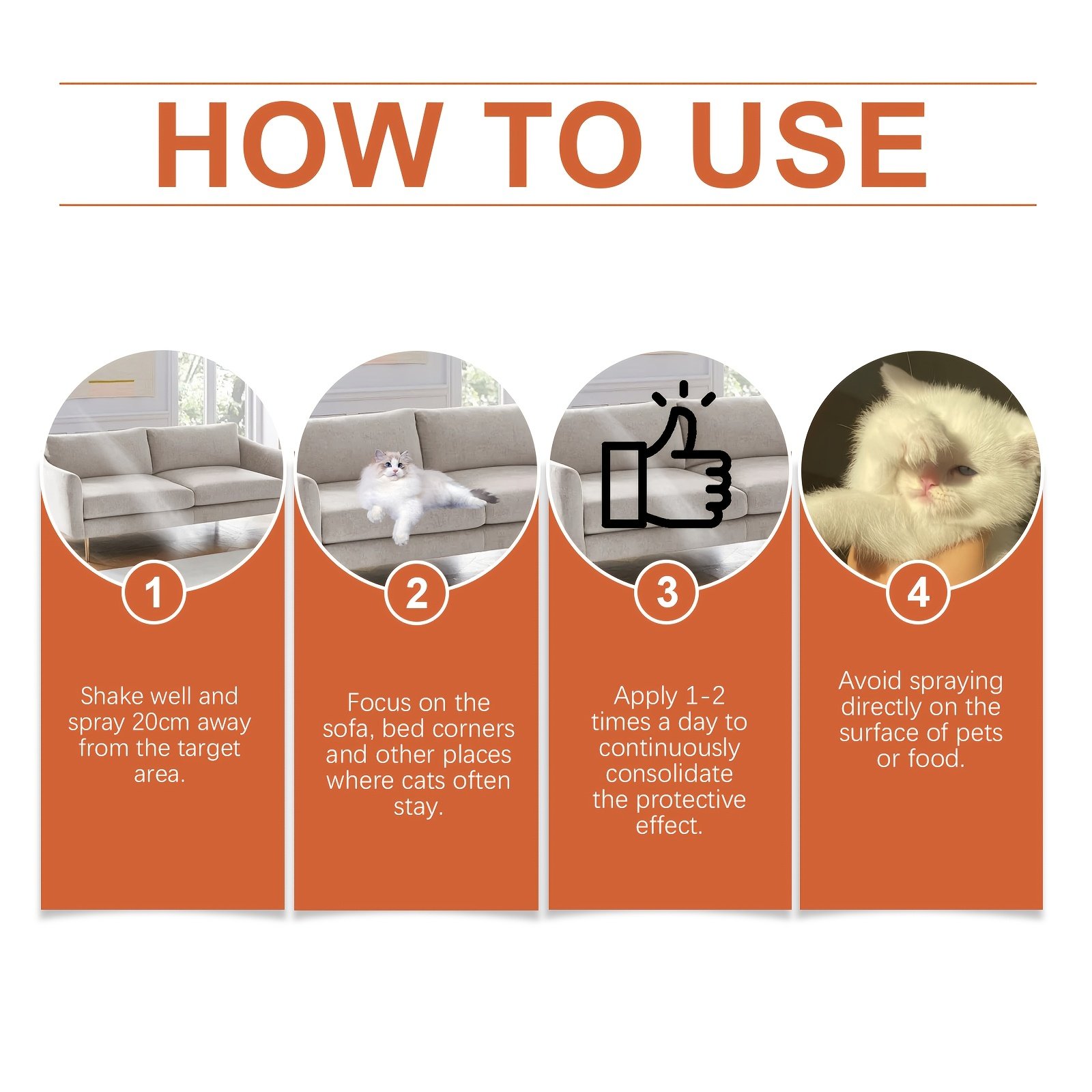 HOW TO USE

1

Shake well and spray 20cm away from the target area.

2

Focus on the sofa, bed corners and other places where cats often stay.

3

Apply 1-2 times a day to continuously consolidate the protective effect.

4

Avoid spraying directly on the surface of pets or food.