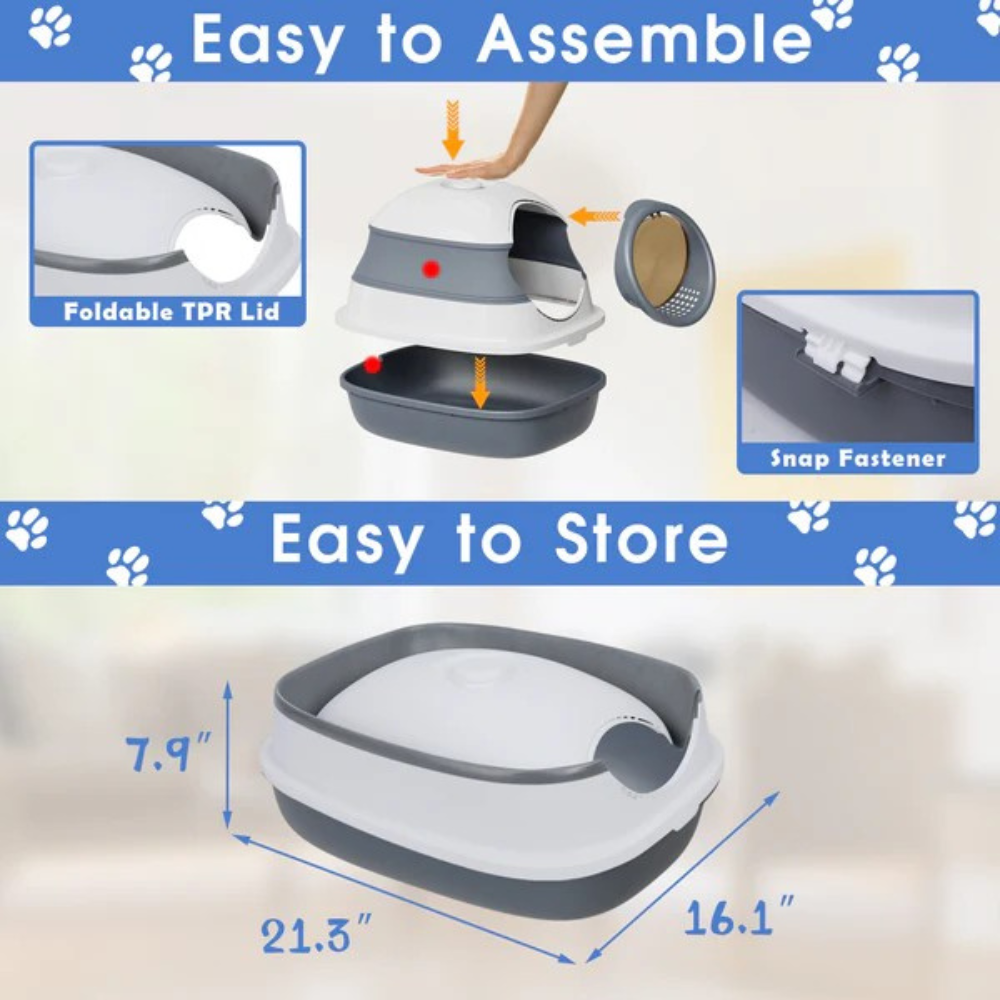 Easy to Assemble

Foldable TPR Lid

Snap Fastener

Easy to Store

7.9"

21.3"

16.1"