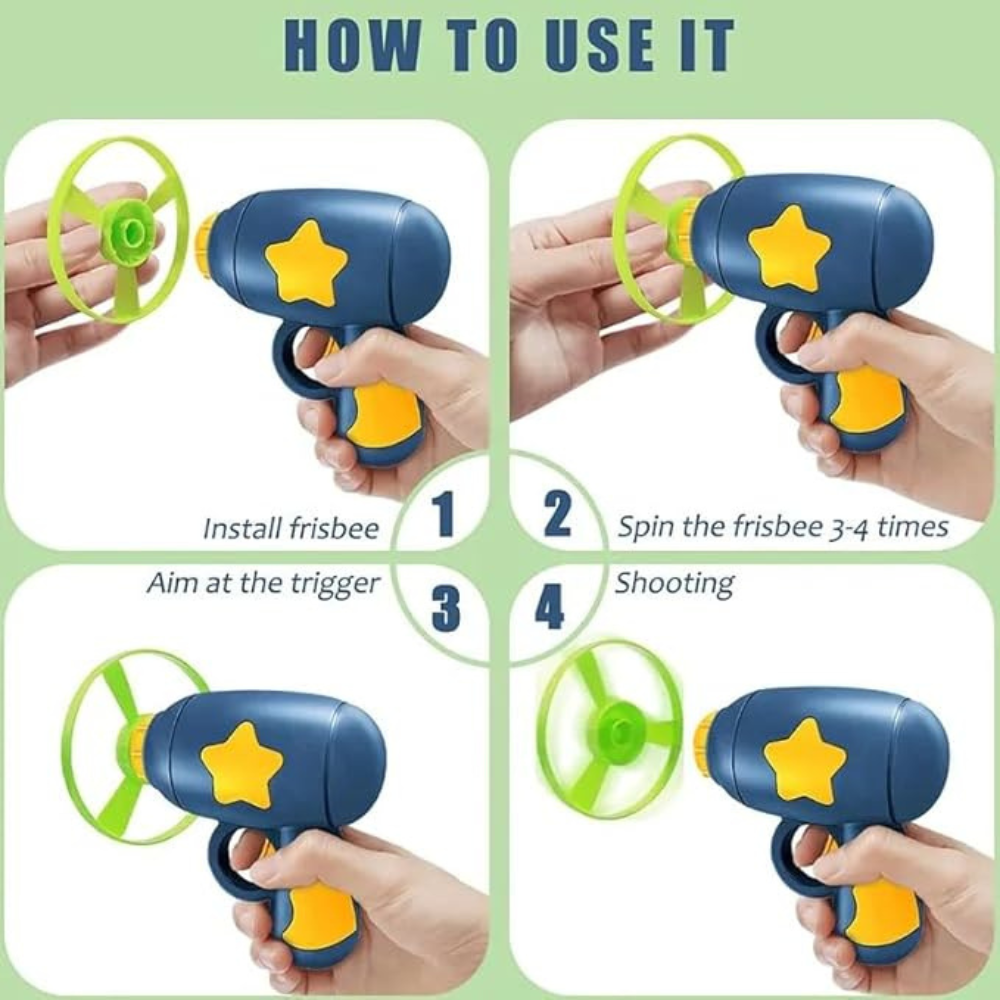 HOW TO USE IT

Install frisbee
1

2
Spin the frisbee 3-4 times

Aim at the trigger
3

4
Shooting